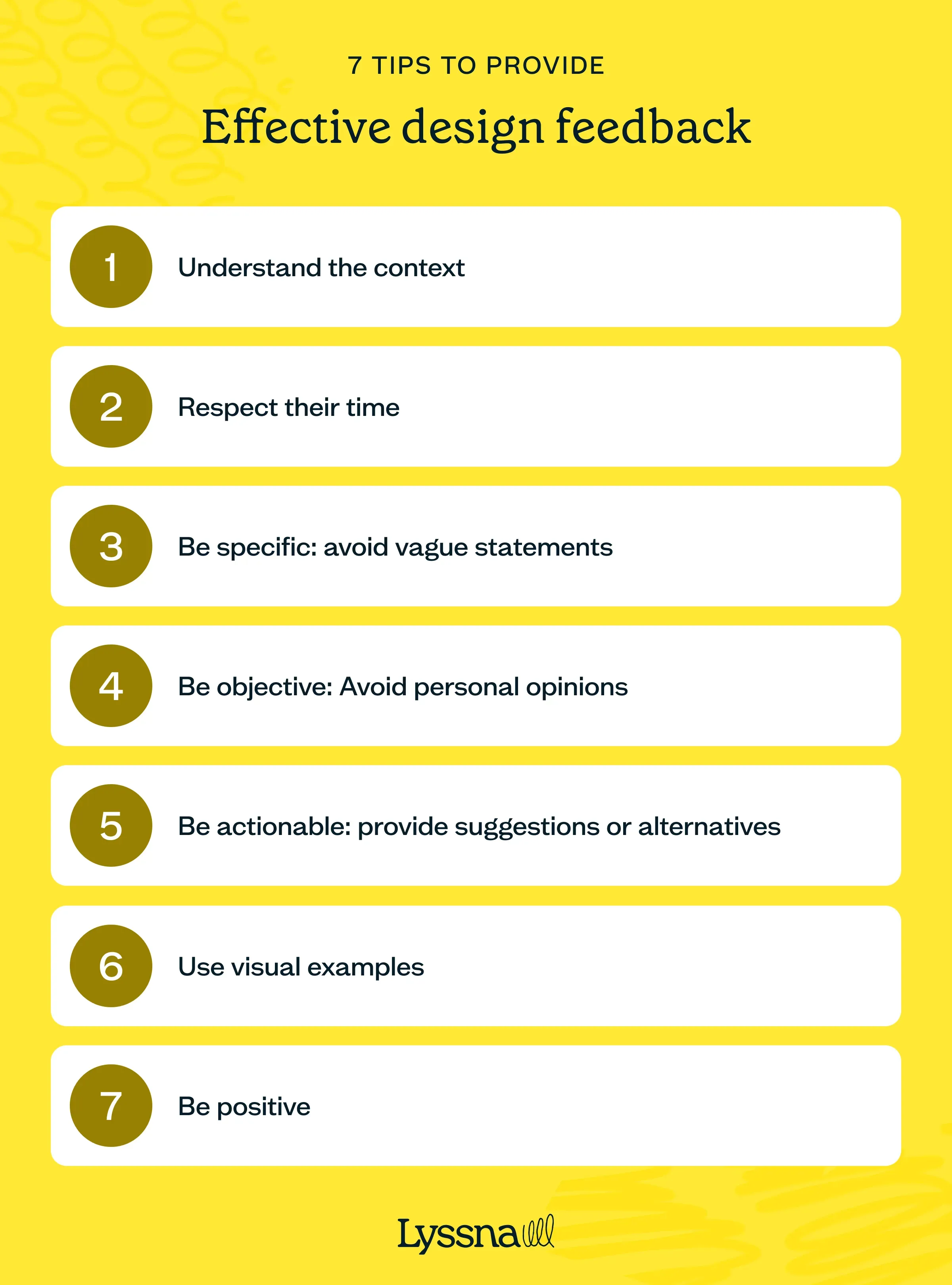 7 TIPS TO PROVIDE

Effective design feedback

1 Understand the context

2 Respect their time

3 Be specific: avoid vague statements

4 Be objective: Avoid personal opinions

5 Be actionable: provide suggestions or alternatives

6 Use visual examples

7 Be positive

Lyssna